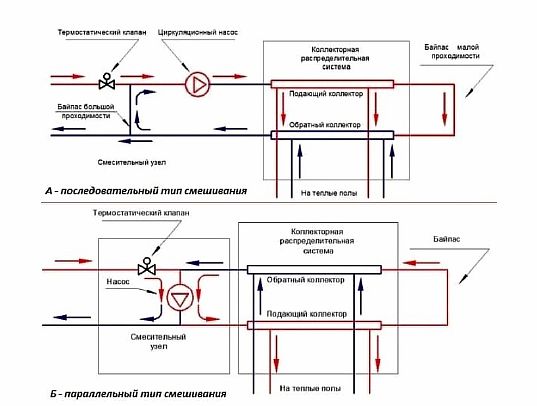 Термостатический клапан

Циркуляционный насос

Коллекторная распределительная система

Байпас малой проходимости

Подающий коллектор

Байпас большой проходимости

Обратный коллектор

Смесительный узел

На теплые полы

А - последовательный тип смешивания

Термостатический клапан

Коллекторная распределительная система

Байпас

Насос

Обратный коллектор

Подающий коллектор

Смесительный узел

На теплые полы

Б - параллельный тип смешивания