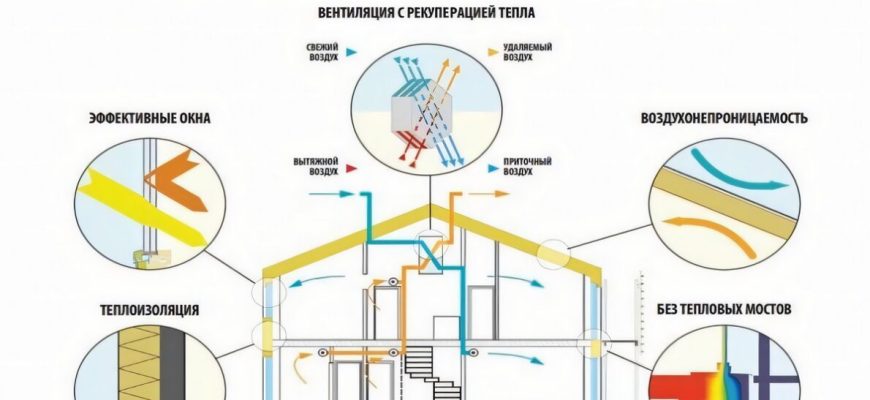 ВЕНТИЛЯЦИЯ С РЕКУПЕРАЦИЕЙ ТЕПЛА

СВЕЖИЙ ВОЗДУХ

УДАЛЯЕМЫЙ ВОЗДУХ

ВЫТЯЖНОЙ ВОЗДУХ

ПРИТОЧНЫЙ ВОЗДУХ

ЭФФЕКТИВНЫЕ ОКНА

ВОЗДУХОНЕПРОНИЦАЕМОСТЬ

ТЕПЛОИЗОЛЯЦИЯ

БЕЗ ТЕПЛОВЫХ МОСТОВ