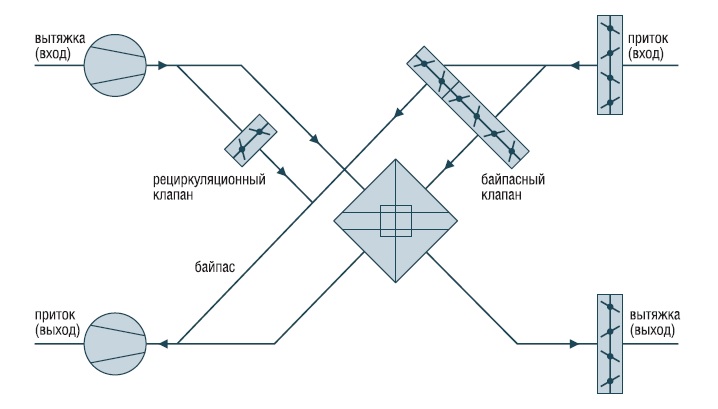 вытяжка (вход)

приток (вход)

рециркуляционный клапан

байпасный клапан

байпас

приток (выход)

вытяжка (выход)